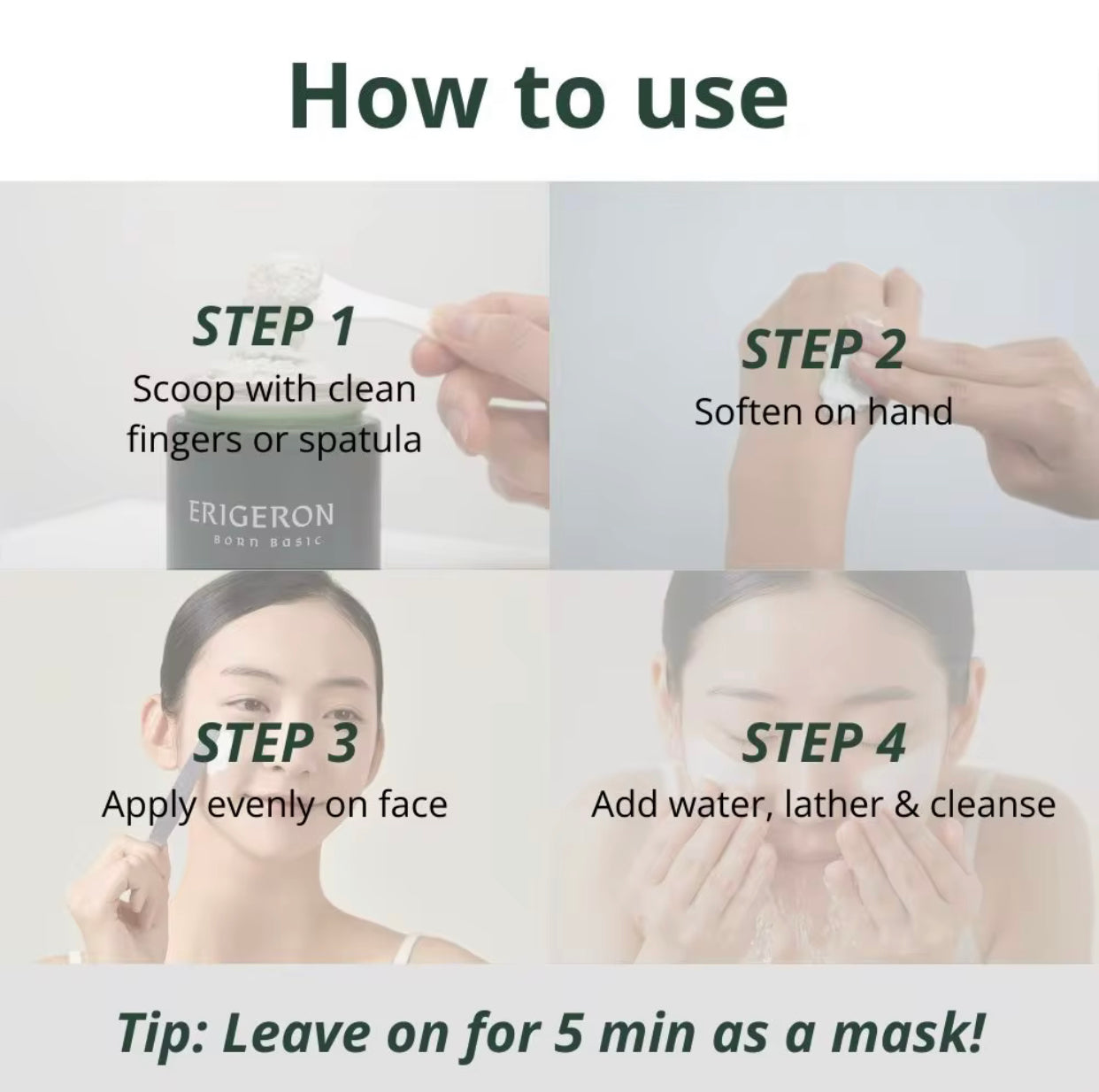 How to use

STEP 1
Scoop with clean fingers or spatula

ERIGERON
BORN BASIC

STEP 2
Soften on hand

STEP 3
Apply evenly on face

STEP 4
Add water, lather & cleanse

Tip: Leave on for 5 min as a mask!